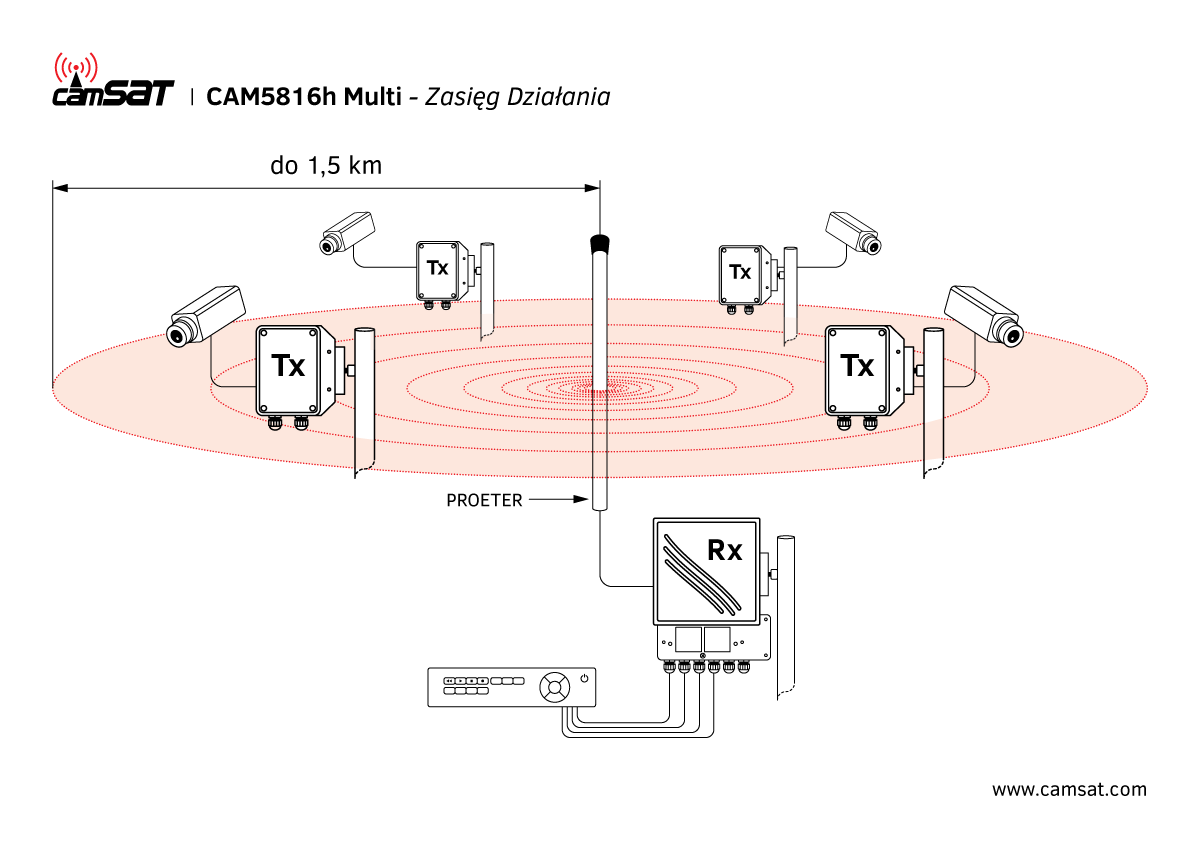 camSAT | CAM5816h Multi - Zasięg Działania

do 1,5 km

Tx

Tx

Tx

Tx

PROETER

Rx

www.camsat.com